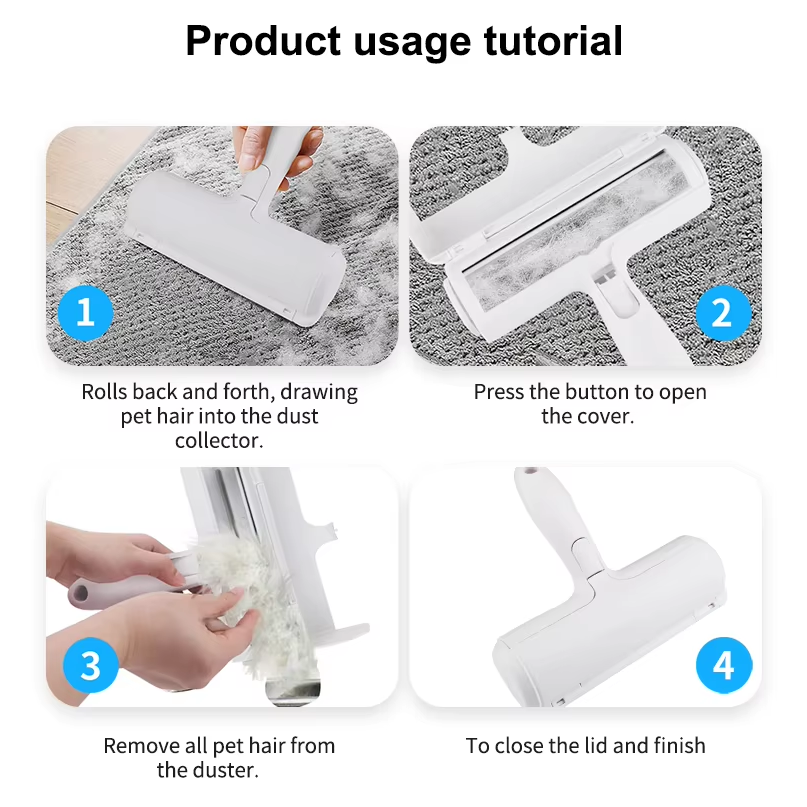 Product usage tutorial

1

Rolls back and forth, drawing pet hair into the dust collector.

2

Press the button to open the cover.

3

Remove all pet hair from the duster.

4

To close the lid and finish